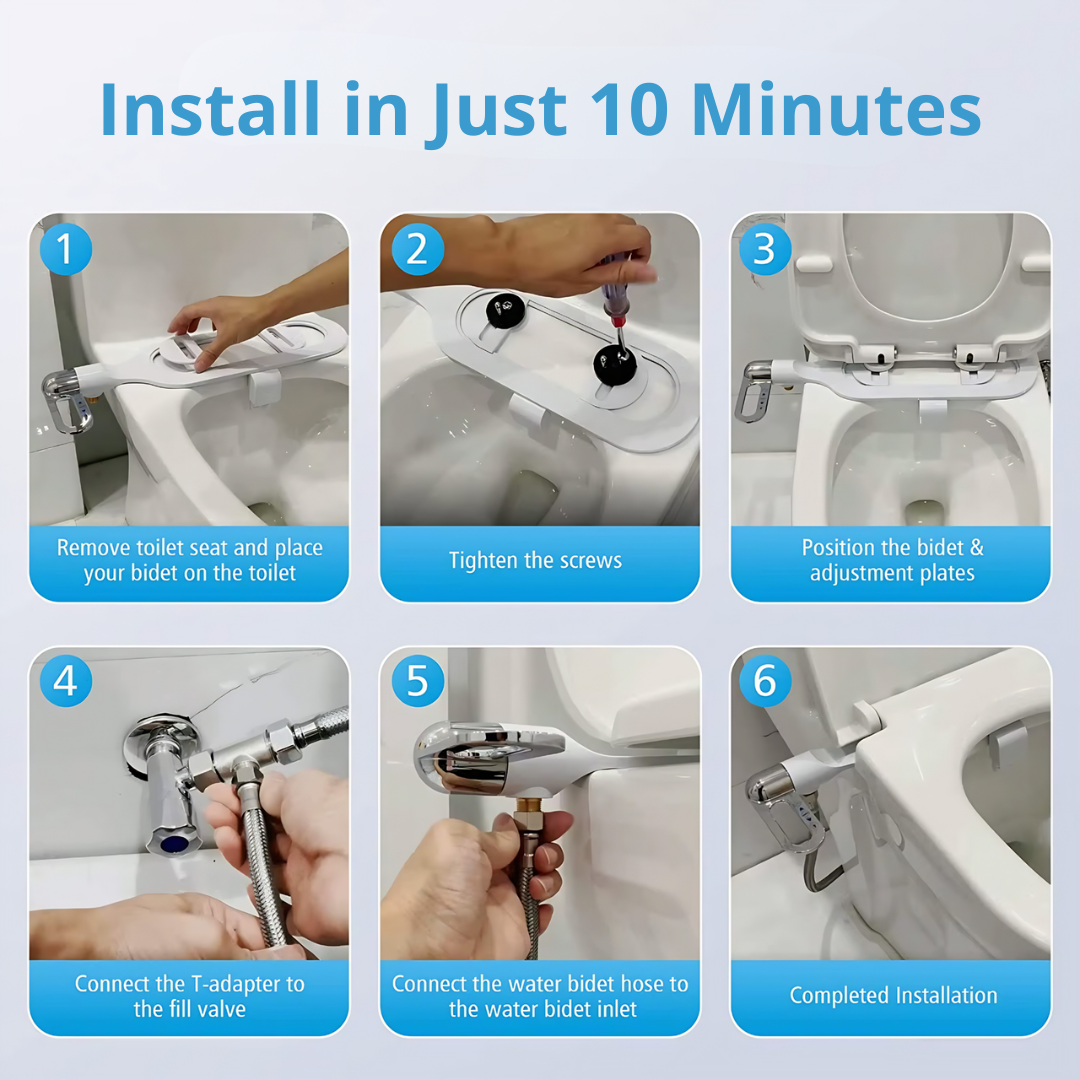 Install in Just 10 Minutes

1
Remove toilet seat and place your bidet on the toilet

2
Tighten the screws

3
Position the bidet & adjustment plates

4
Connect the T-adapter to the fill valve

5
Connect the water bidet hose to the water bidet inlet

6
Completed Installation